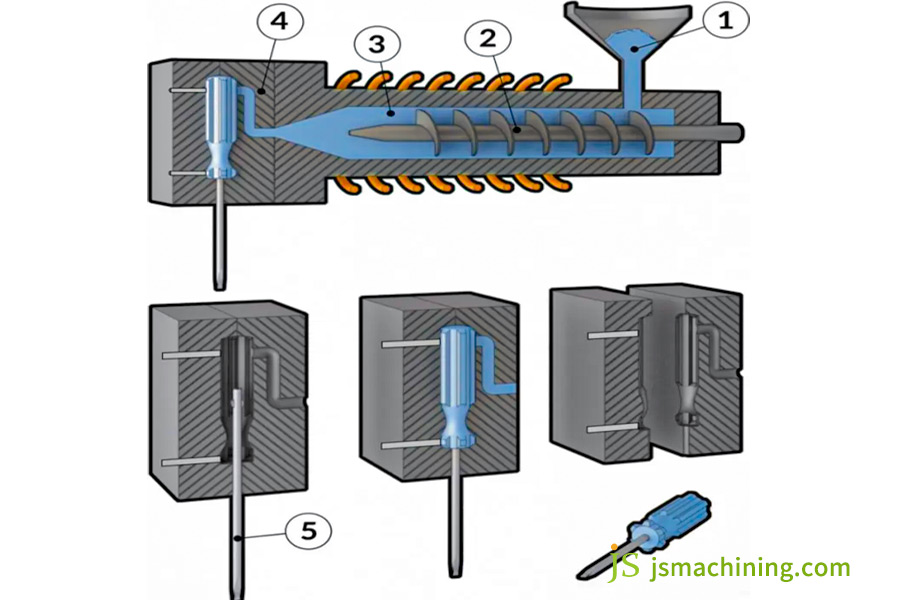 4
3
2
1
5
JS jsmachining.com